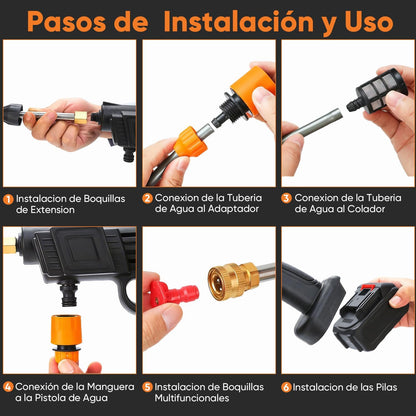 Pasos de Instalación y Uso

1 Instalacion de Boquillas de Extension

2 Conexion de la Tuberia de Agua al Adaptador

3 Conexion de la Tuberia de Agua al Colador

4 Conexión de la Manguera a la Pistola de Agua

5 Instalacion de Boquillas Multifuncionales

6 Instalacion de las Pilas