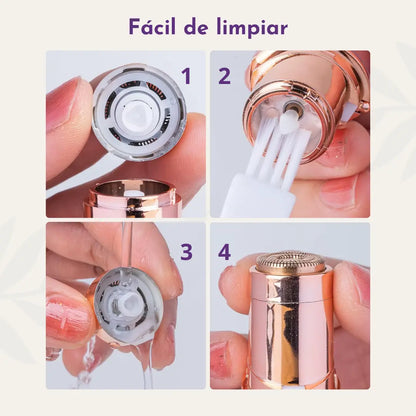 Fácil de limpiar

1

2

3

4