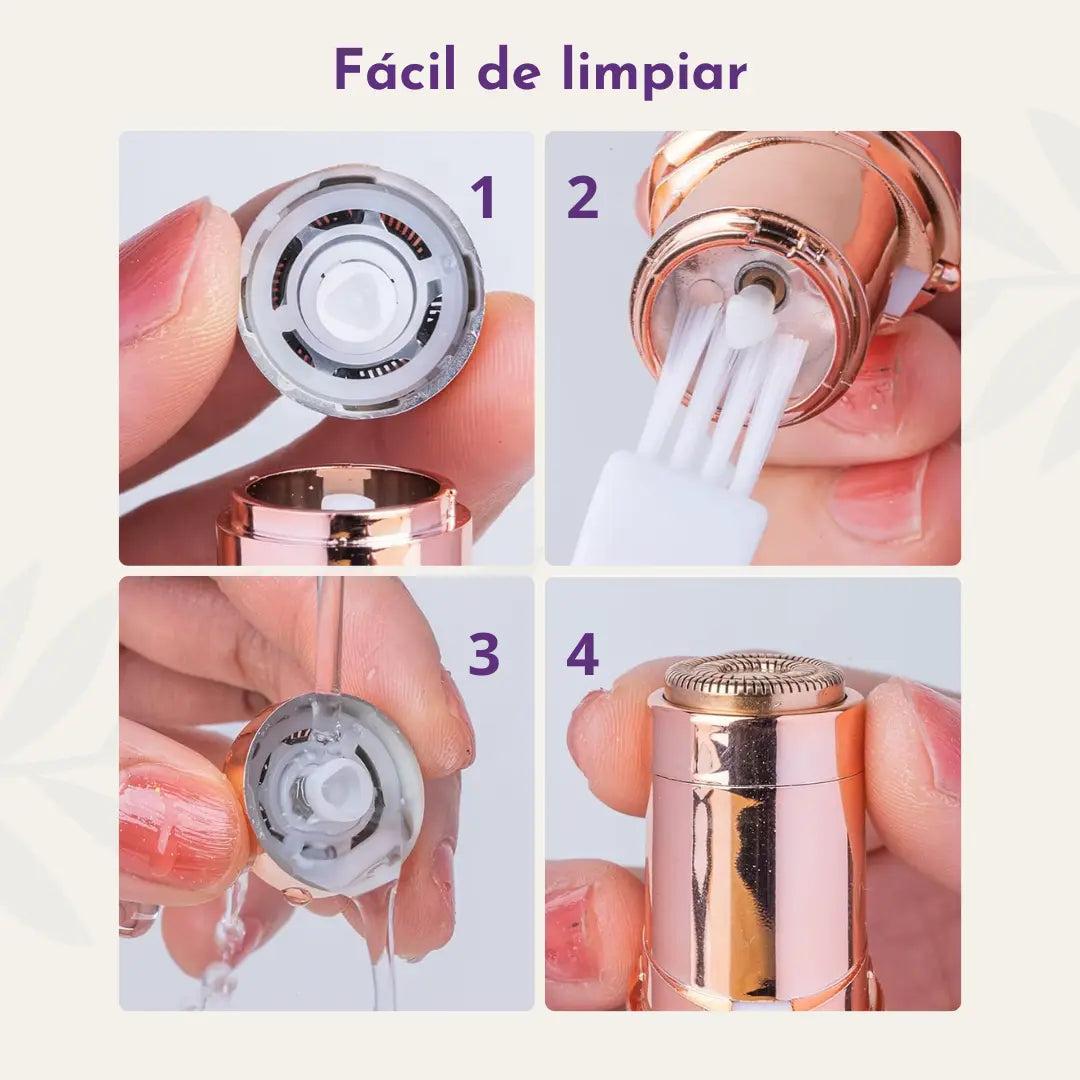 Fácil de limpiar

1

2

3

4